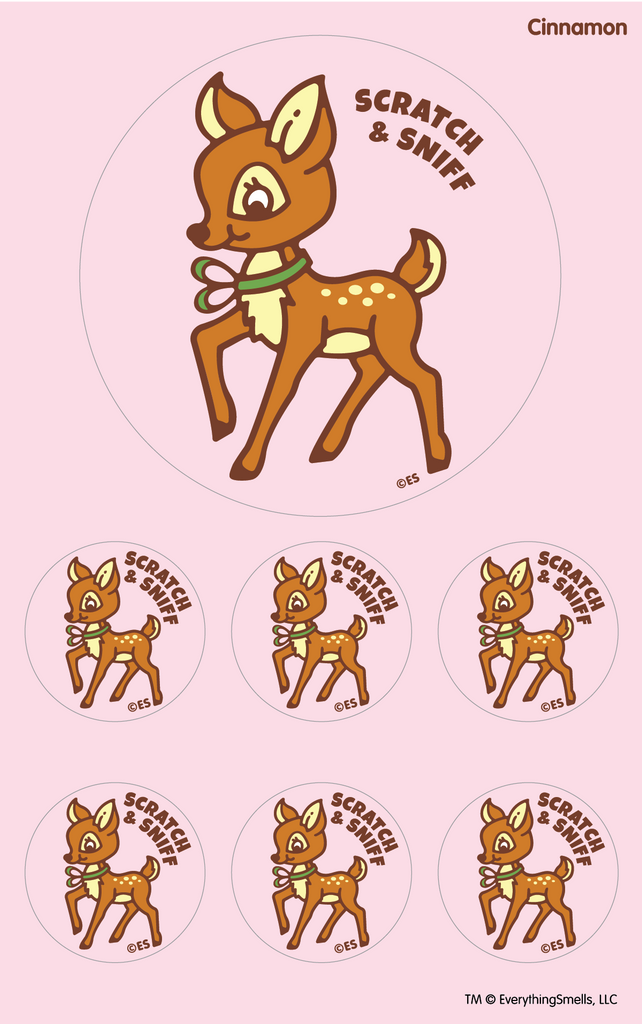 Cinnamon

SCRATCH & SNIFF

©ES

SCRATCH & SNIFF

©ES

SCRATCH & SNIFF

©ES

SCRATCH & SNIFF

©ES

SCRATCH & SNIFF

©ES

SCRATCH & SNIFF

©ES

SCRATCH & SNIFF

©ES

TM © EverythingSmells, LLC